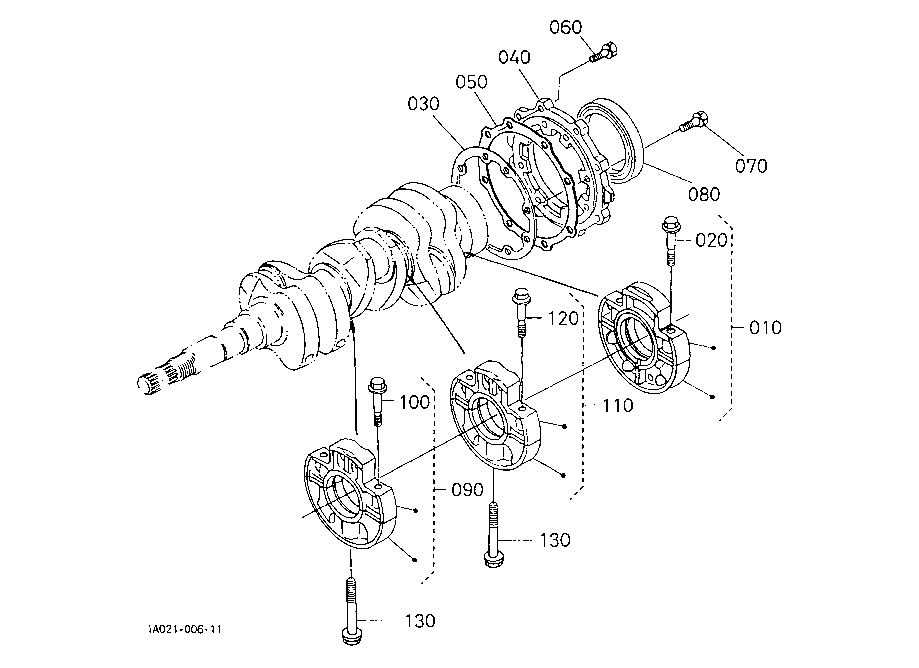 060
040
050
030
070
080
020
010
120
110
100
090
130
130
1A021-006-11